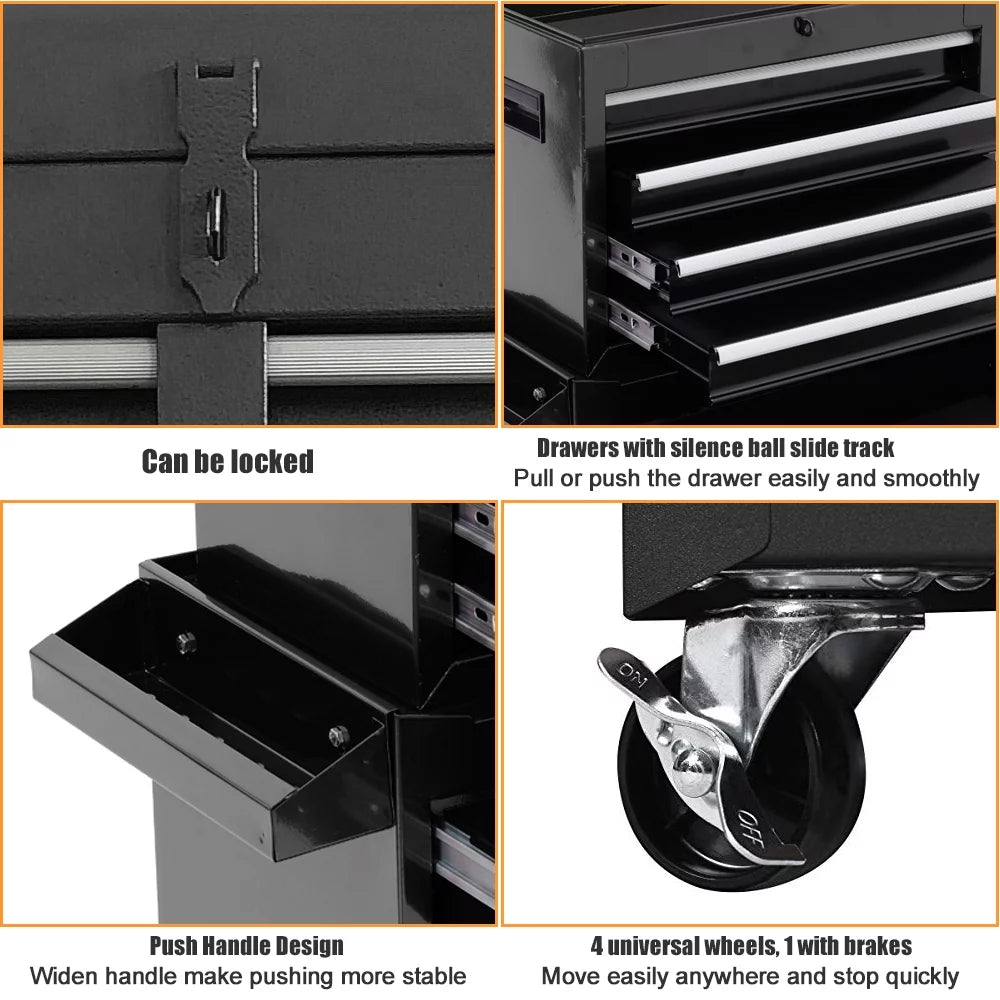 Can be locked

Drawers with silence ball slide track
Pull or push the drawer easily and smoothly

ON
OFF

Push Handle Design
Widen handle make pushing more stable

4 universal wheels, 1 with brakes
Move easily anywhere and stop quickly